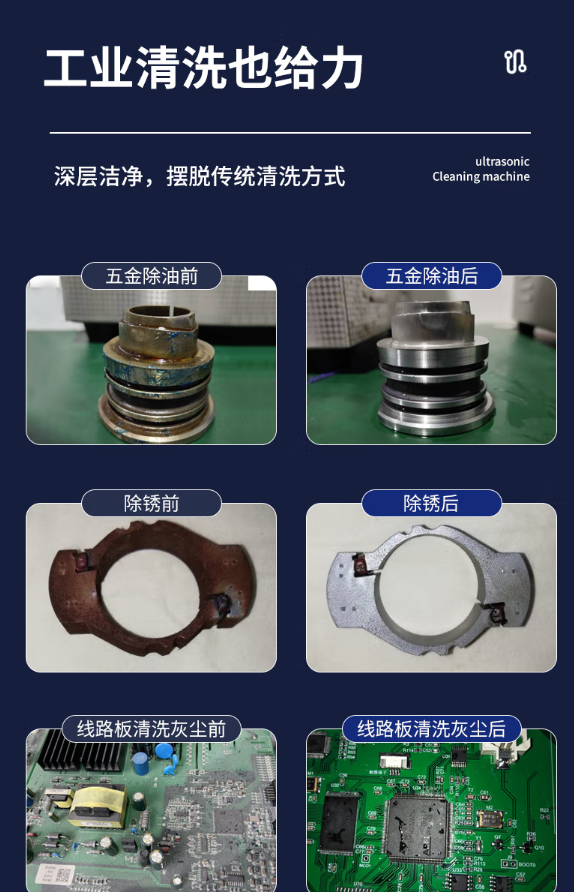 工业清洗也给力

深层洁净，摆脱传统清洗方式

ultrasonic
Cleaning machine

五金除油前

五金除油后

除锈前

除锈后

线路板清洗灰尘前

线路板清洗灰尘后