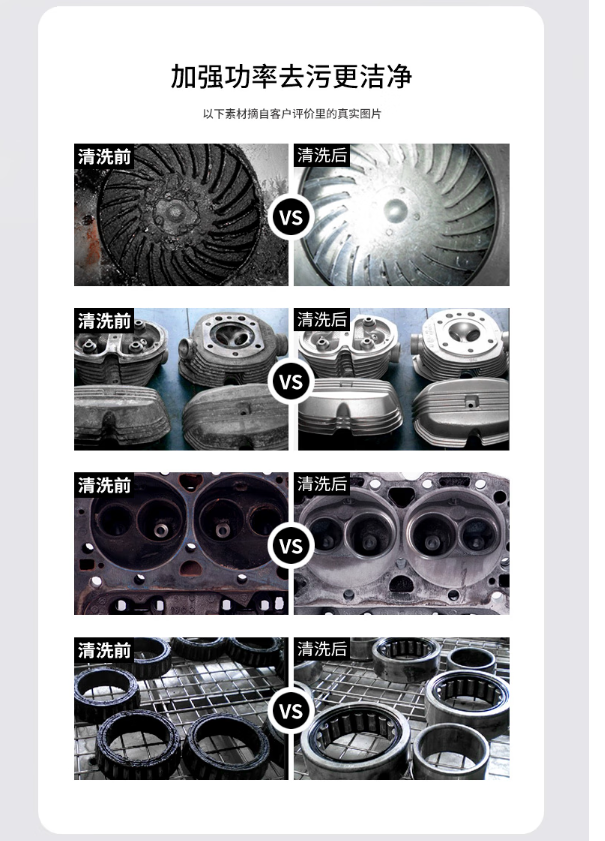 加强功率去污更洁净

以下素材摘自客户评价里的真实图片

清洗前

VS

清洗后

清洗前

VS

清洗后

清洗前

VS

清洗后

清洗前

VS

清洗后