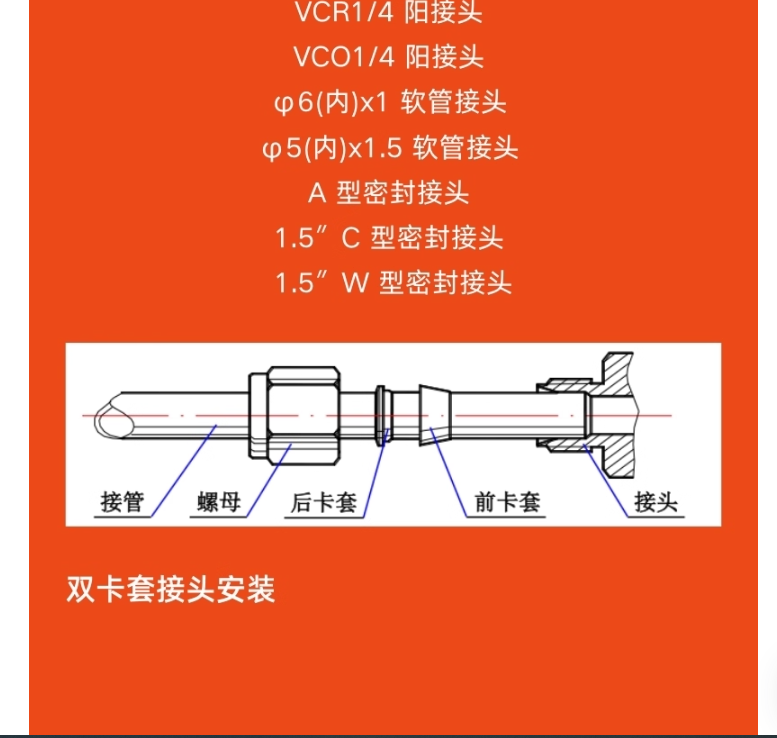 VCR1/4 阳接头

VCO1/4 阳接头

φ6(内)x1 软管接头

φ5(内)x1.5 软管接头

A 型密封接头

1.5″ C 型密封接头

1.5″ W 型密封接头

接管 螺母 后卡套 前卡套 接头

双卡套接头安装